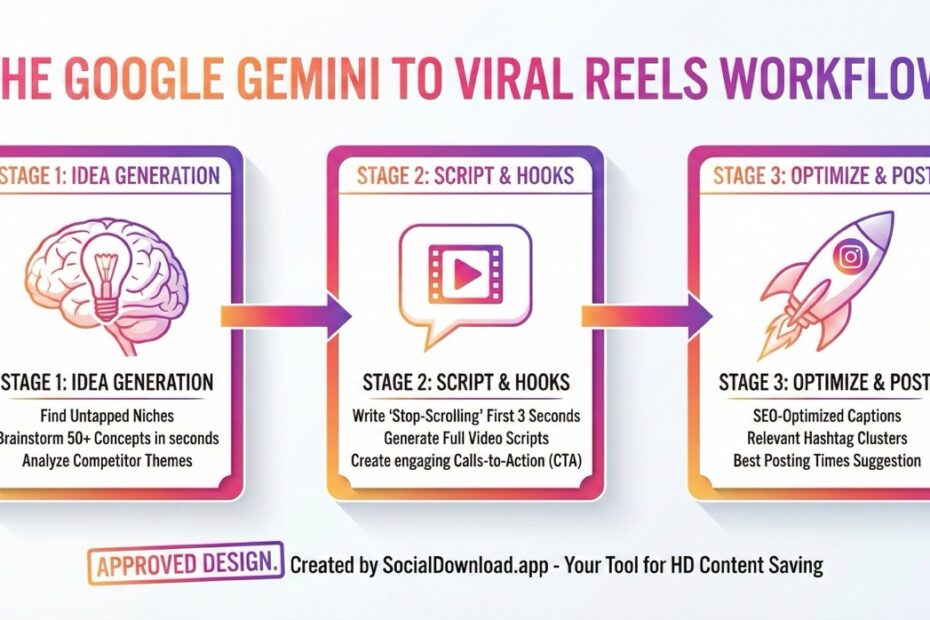 HE GOOGLE GEMINI TO VIRAL REELS WORKFLOW

STAGE 1: IDEA GENERATION

STAGE 1: IDEA GENERATION
Find Untapped Niches
Brainstorm 50+ Concepts in seconds
Analyze Competitor Themes

STAGE 2: SCRIPT & HOOKS

STAGE 2: SCRIPT & HOOKS
Write 'Stop-Scrolling' First 3 Seconds
Generate Full Video Scripts
Create engaging Calls-to-Action (CTA)

STAGE 3: OPTIMIZE & POST

STAGE 3: OPTIMIZE & POST
SEO-Optimized Captions
Relevant Hashtag Clusters
Best Posting Times Suggestion

APPROVED DESIGN. Created by SocialDownload.app - Your Tool for HD Content Saving